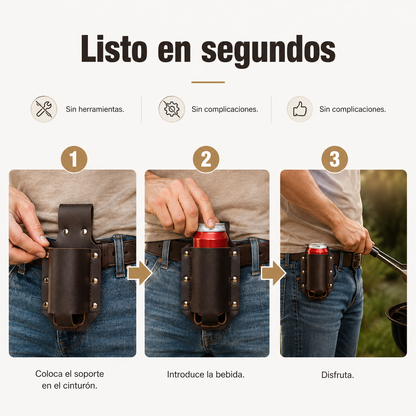 Listo en segundos

Sin herramientas.

Sin complicaciones.

Sin complicaciones.

1

2

3

Coloca el soporte en el cinturón.

Introduce la bebida.

Disfruta.